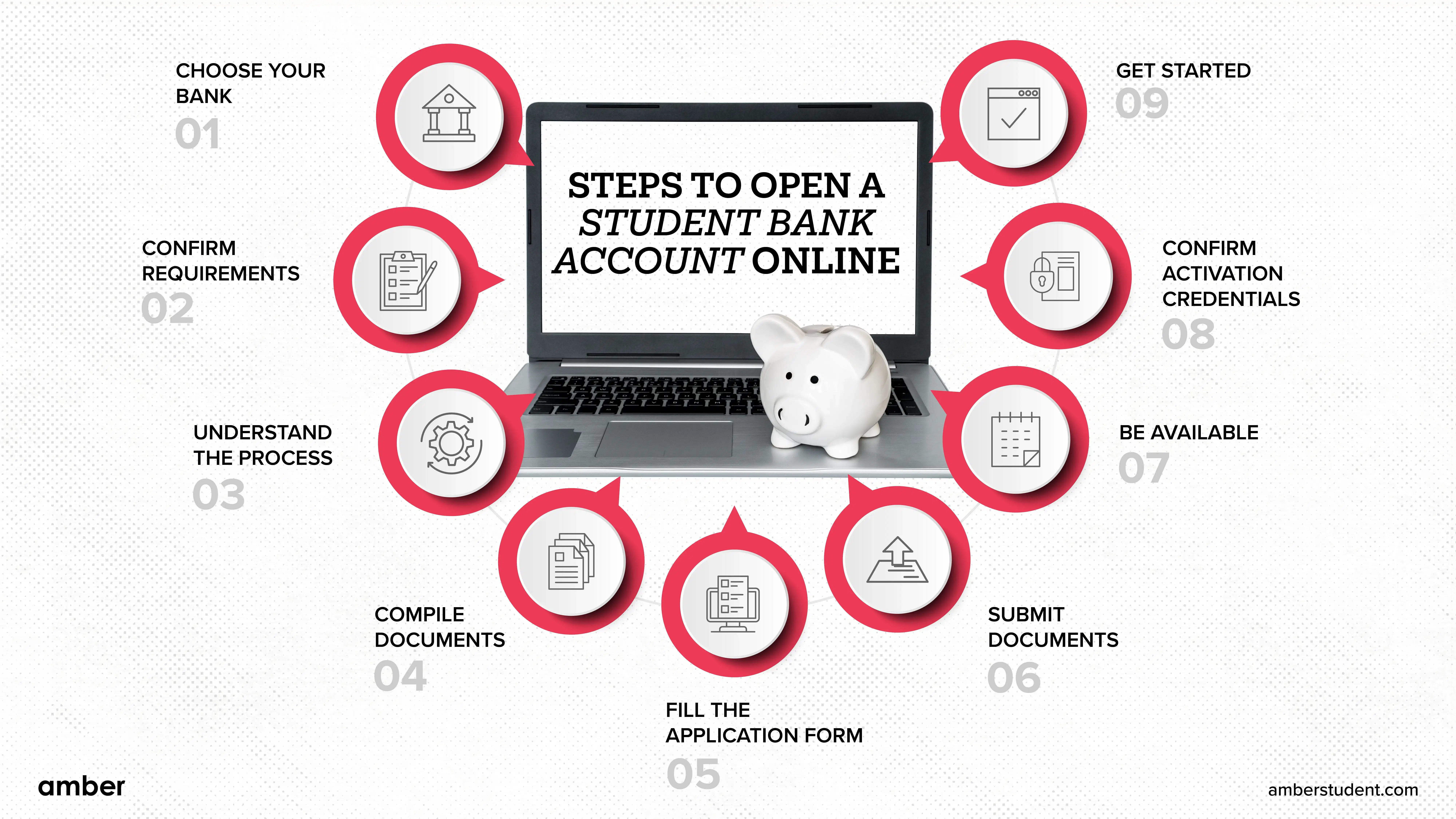 STEPS TO OPEN A STUDENT BANK ACCOUNT ONLINE

CHOOSE YOUR BANK
01

CONFIRM REQUIREMENTS
02

UNDERSTAND THE PROCESS
03

COMPILE DOCUMENTS
04

FILL THE APPLICATION FORM
05

SUBMIT DOCUMENTS
06

BE AVAILABLE
07

CONFIRM ACTIVATION CREDENTIALS
08

GET STARTED
09

amber

amberstudent.com